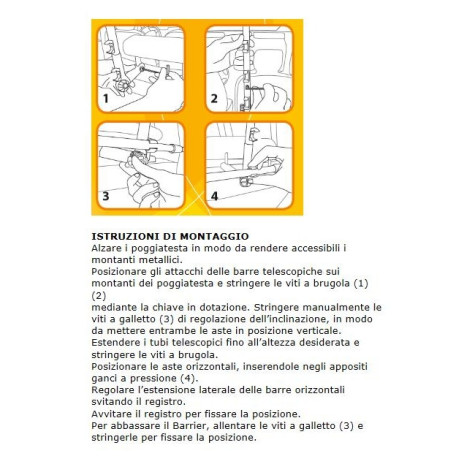 1

2

3

4

ISTRUZIONI DI MONTAGGIO
Alzare i poggiatesta in modo da rendere accessibili i montanti metallici.
Posizionare gli attacchi delle barre telescopiche sui montanti dei poggiatesta e stringere le viti a brugola (1) (2)
mediante la chiave in dotazione. Stringere manualmente le viti a galletto (3) di regolazione dell'inclinazione, in modo da mettere entrambe le aste in posizione verticale.
Estendere i tubi telescopici fino all'altezza desiderata e stringere le viti a brugola.
Posizionare le aste orizzontali, inserendole negli appositi ganci a pressione (4).
Regolare l'estensione laterale delle barre orizzontali svitando il registro.
Avvitare il registro per fissare la posizione.
Per abbassare il Barrier, allentare le viti a galletto (3) e stringerle per fissare la posizione.